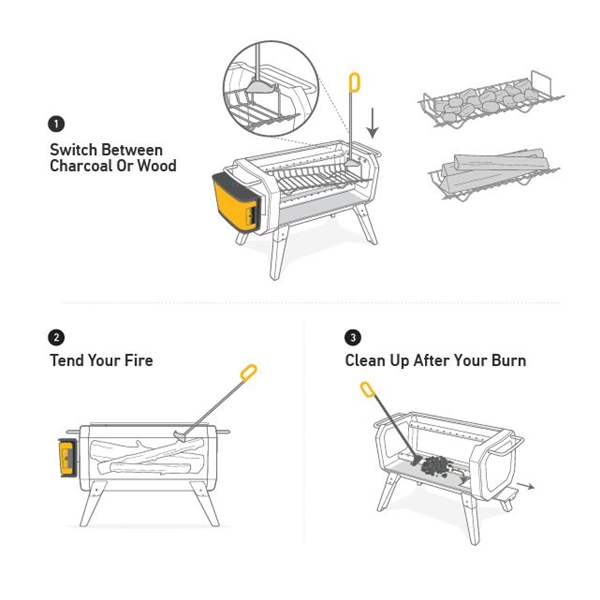 1
Switch Between Charcoal Or Wood

2
Tend Your Fire

3
Clean Up After Your Burn